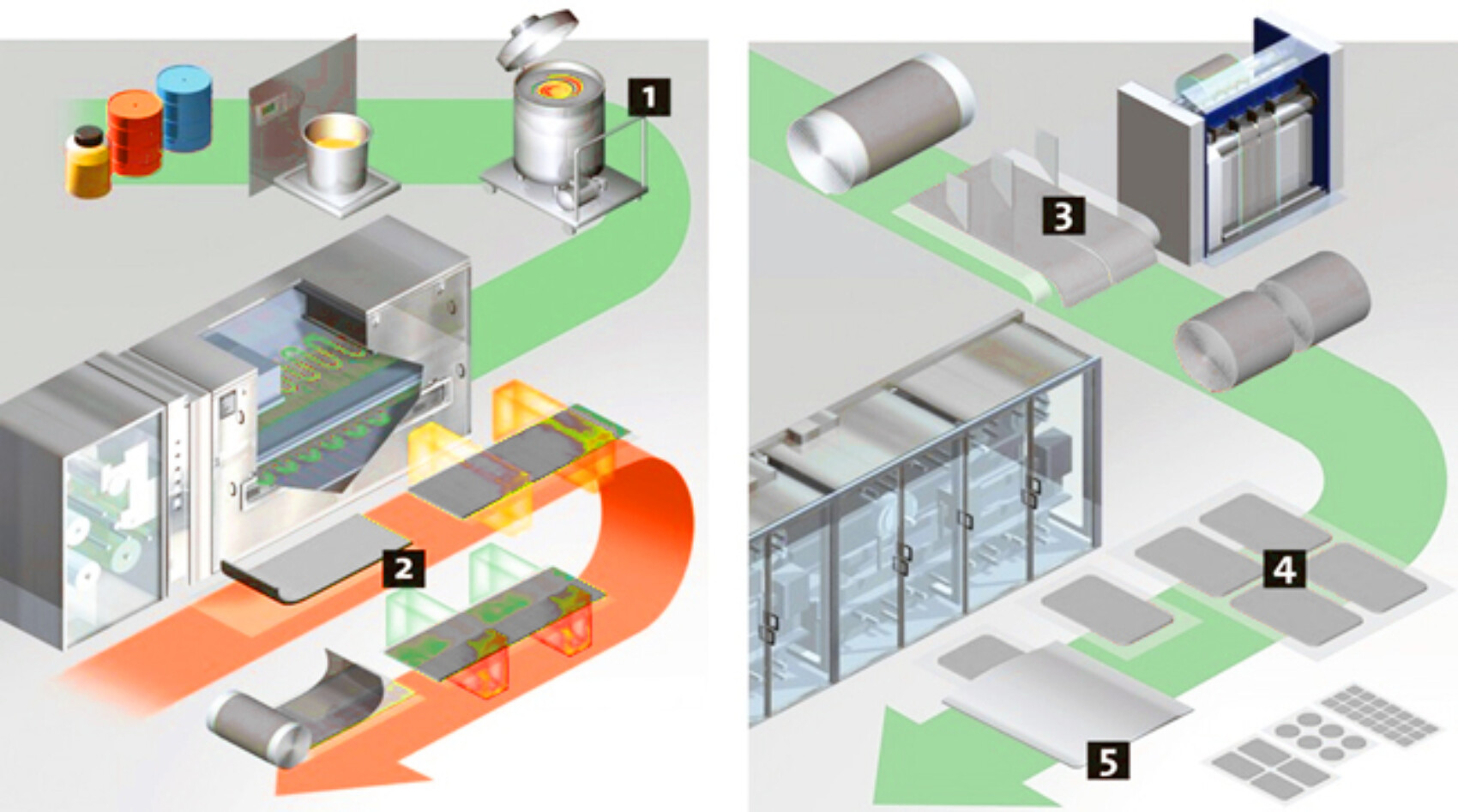 1

2

3

4

5